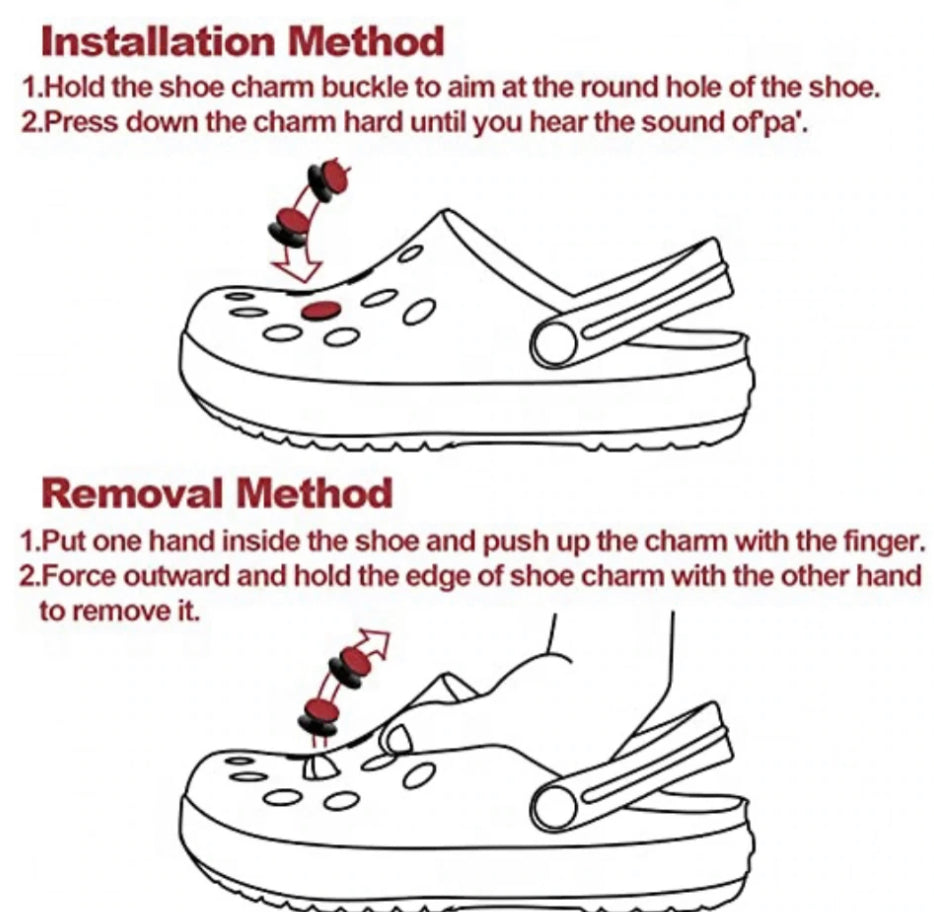 Installation Method
1.Hold the shoe charm buckle to aim at the round hole of the shoe.
2.Press down the charm hard until you hear the sound of'pa'.

Removal Method
1.Put one hand inside the shoe and push up the charm with the finger.
2.Force outward and hold the edge of shoe charm with the other hand to remove it.