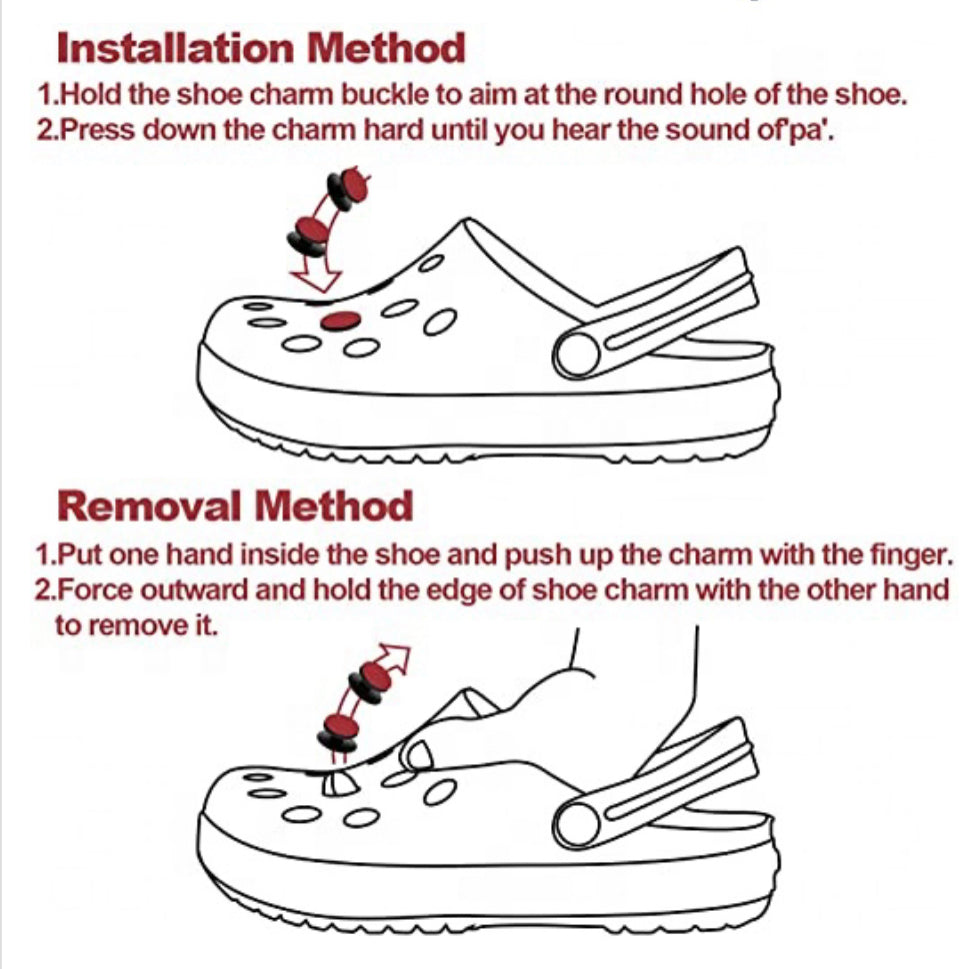 Installation Method
1.Hold the shoe charm buckle to aim at the round hole of the shoe.
2.Press down the charm hard until you hear the sound of'pa'.

Removal Method
1.Put one hand inside the shoe and push up the charm with the finger.
2.Force outward and hold the edge of shoe charm with the other hand to remove it.