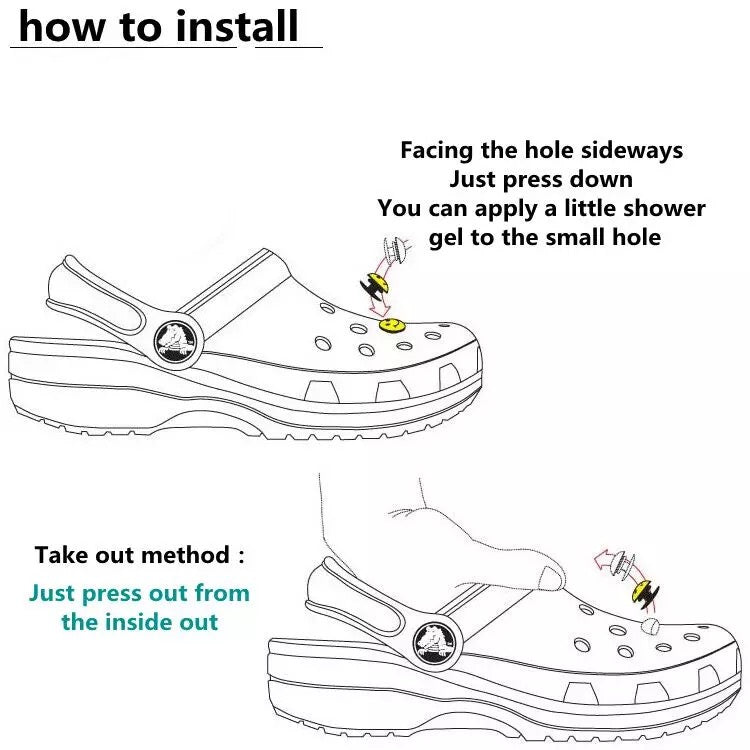 how to install

Facing the hole sideways
Just press down
You can apply a little shower gel to the small hole

Take out method :

Just press out from the inside out